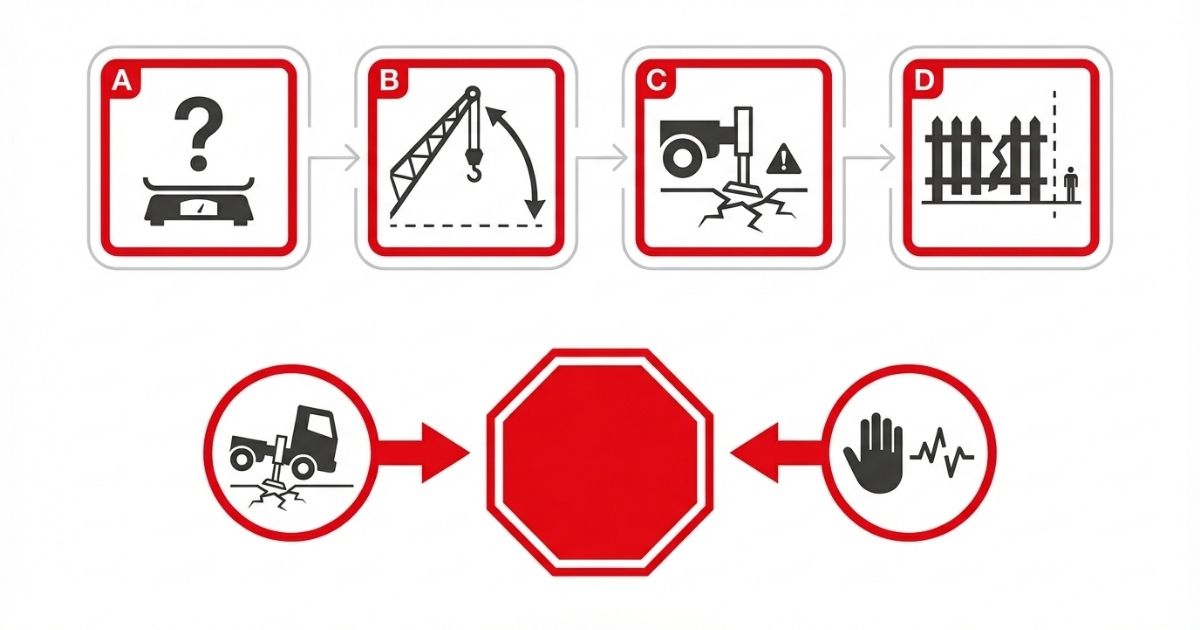 A
?
B
C
D