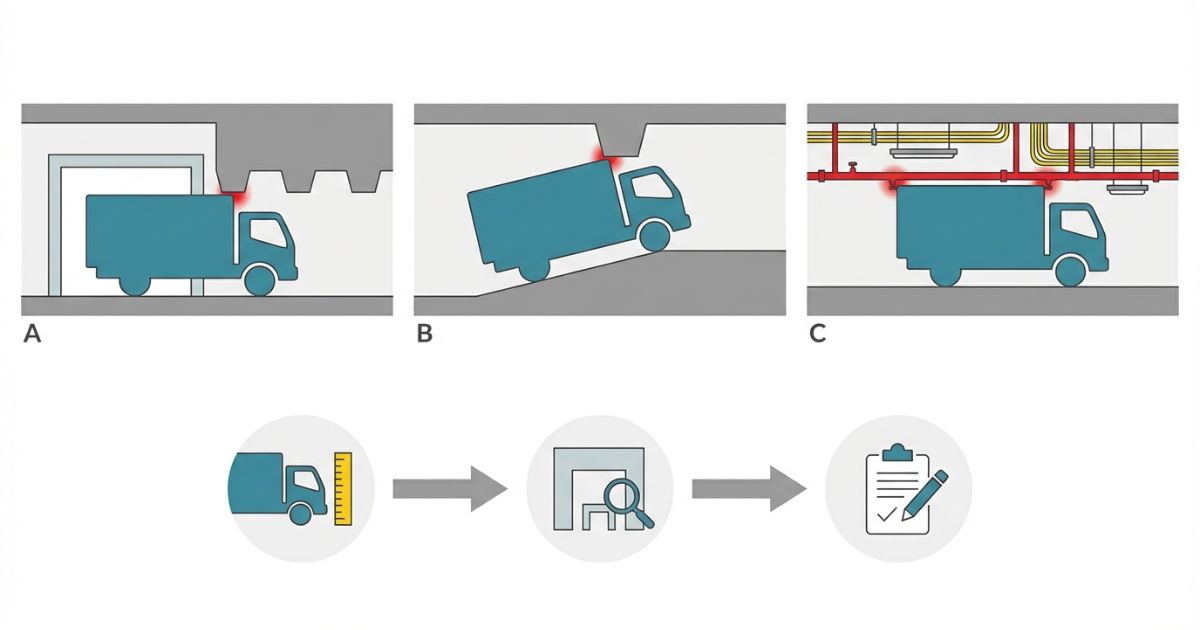 A

B

C