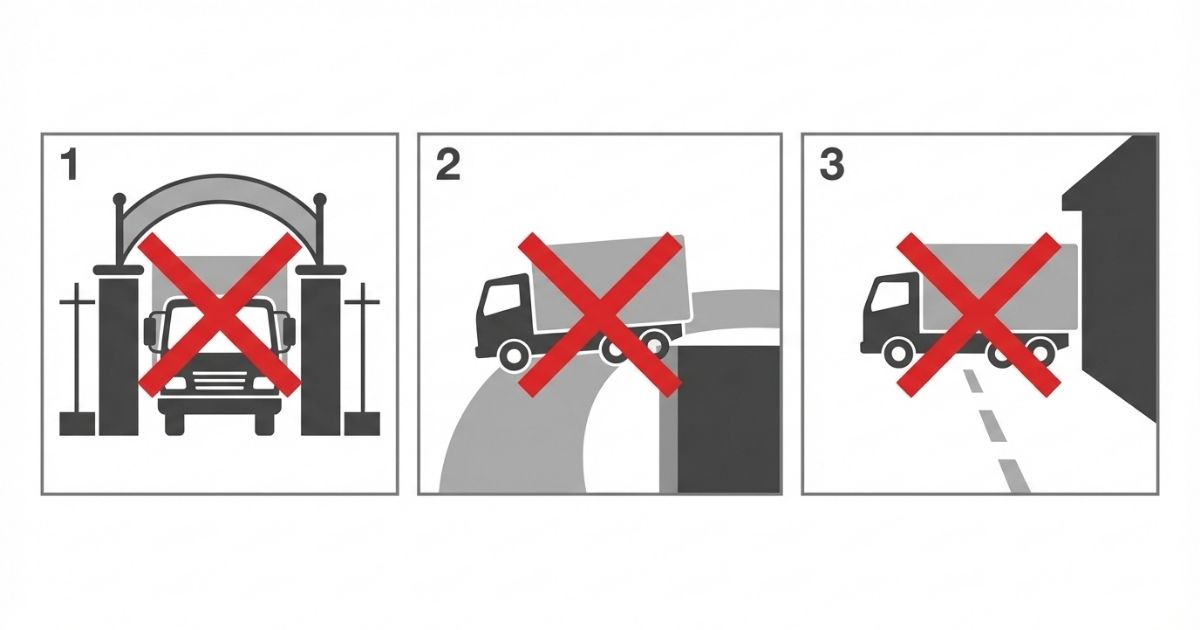 1

2

3