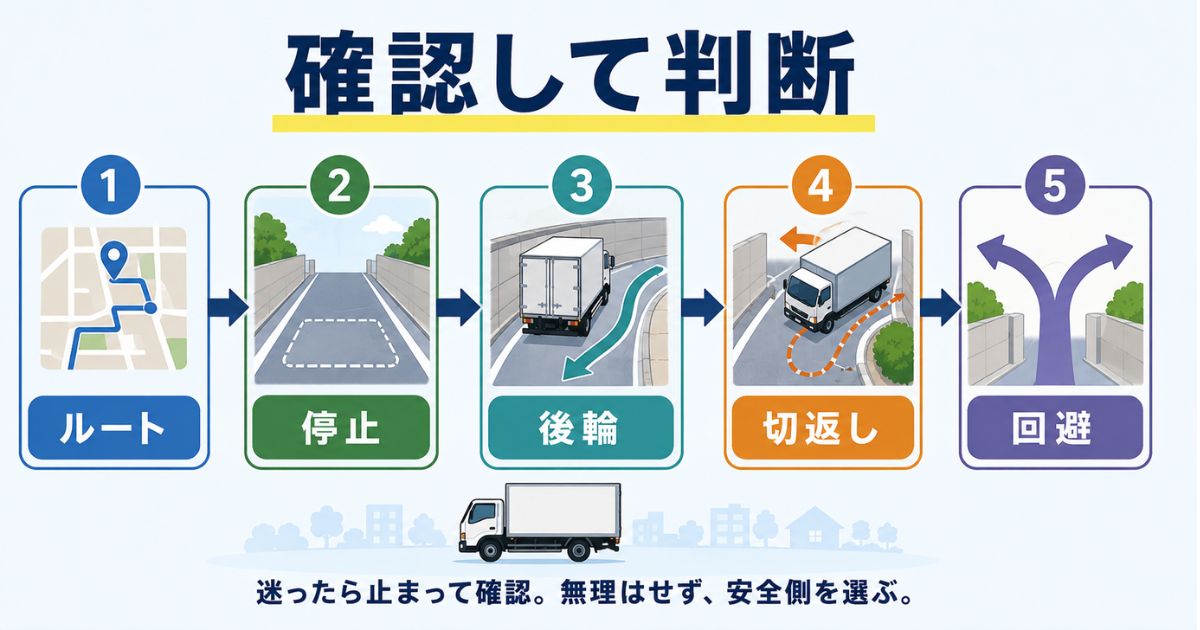 確認して判断

1
ルート

2
停止

3
後輪

4
切返し

5
回避

迷ったら止まって確認。無理はせず、安全側を選ぶ。