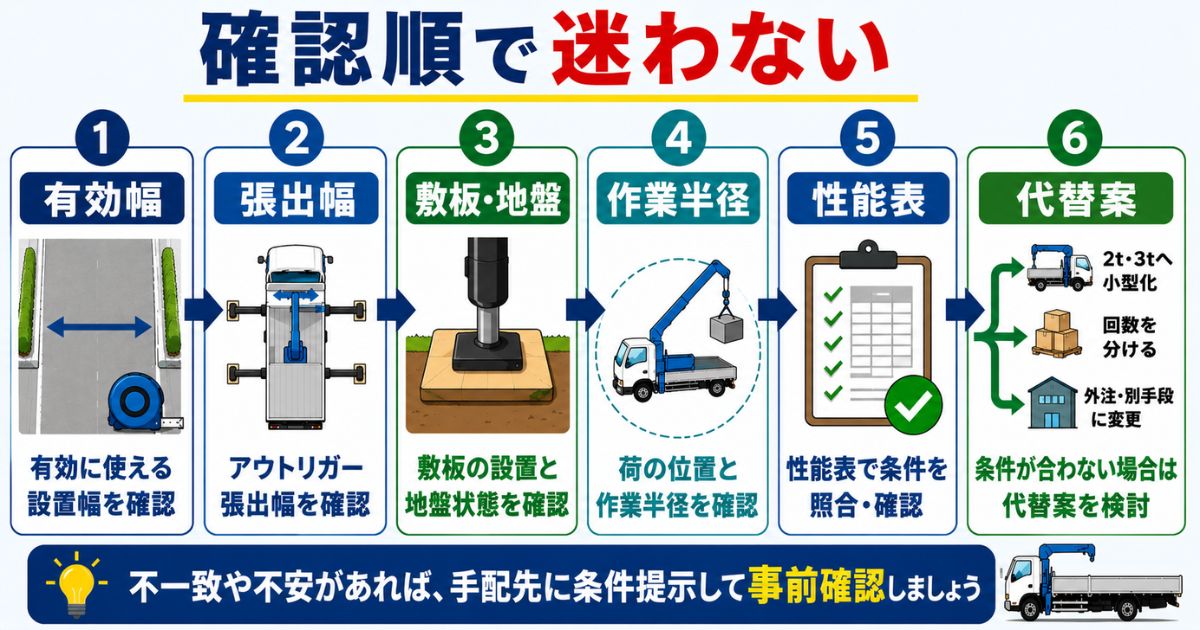 確認順で迷わない

1
有効幅
有効に使える設置幅を確認

2
張出幅
アウトリガー張出幅を確認

3
敷板・地盤
敷板の設置と地盤状態を確認

4
作業半径
荷の位置と作業半径を確認

5
性能表
性能表で条件を照合・確認

6
代替案
2t・3tへ小型化
回数を分ける
外注・別手段に変更
条件が合わない場合は代替案を検討

不一致や不安があれば、手配先に条件提示して事前確認しましょう