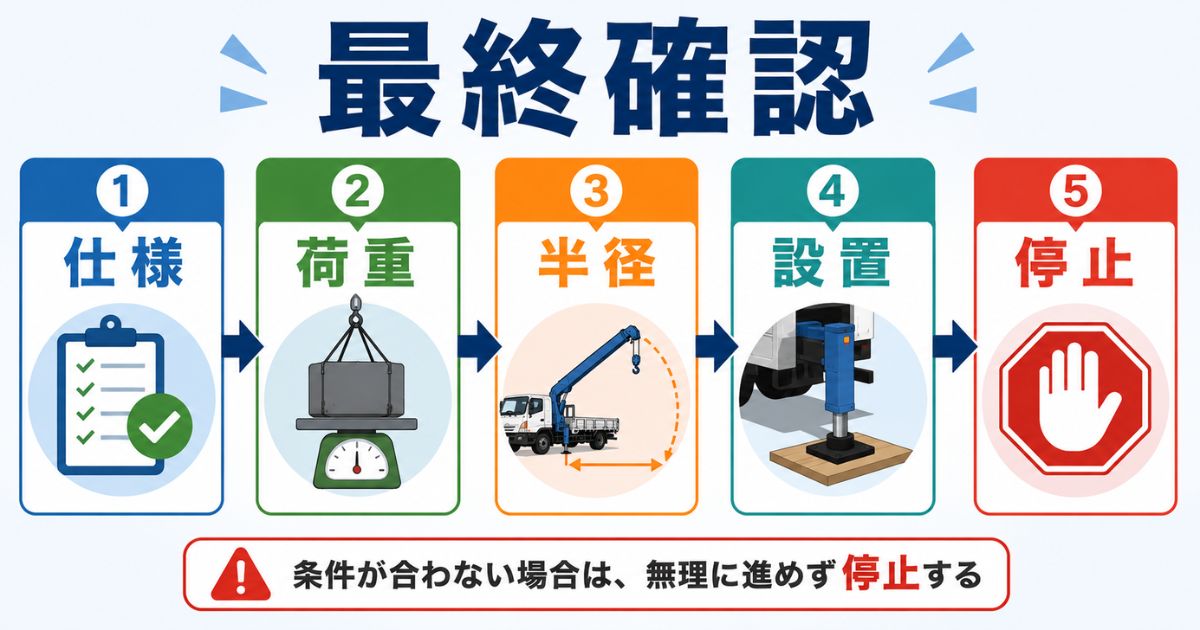 最終確認

1
仕様

2
荷重

3
半径

4
設置

5
停止

条件が合わない場合は、無理に進めず停止する