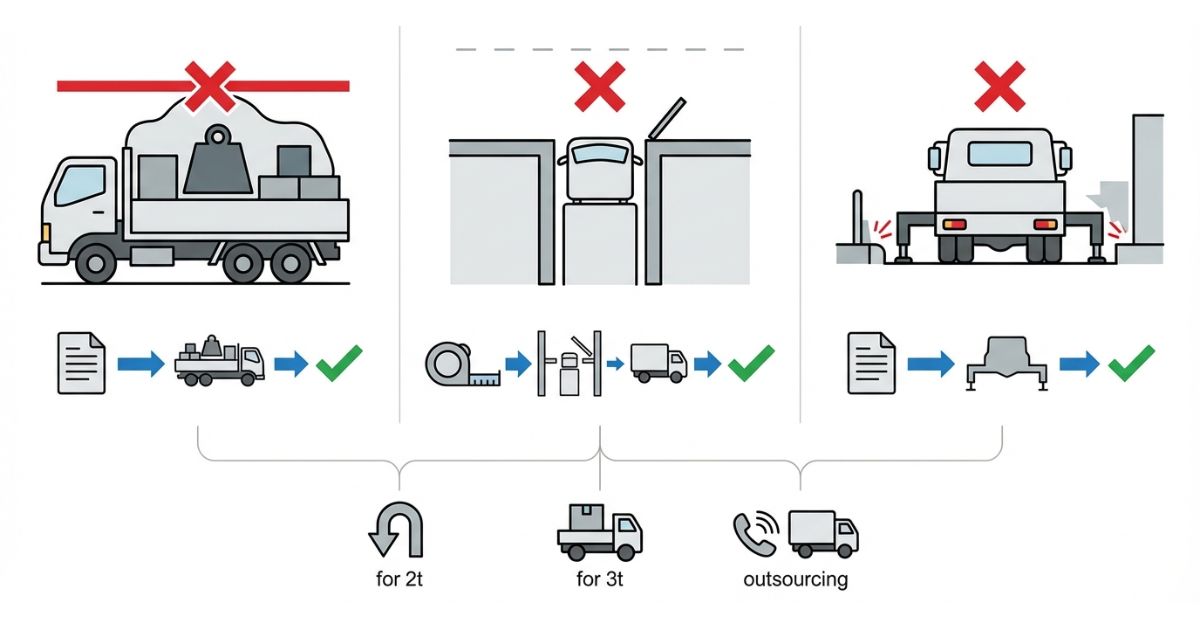 for 2t

for 3t

outsourcing