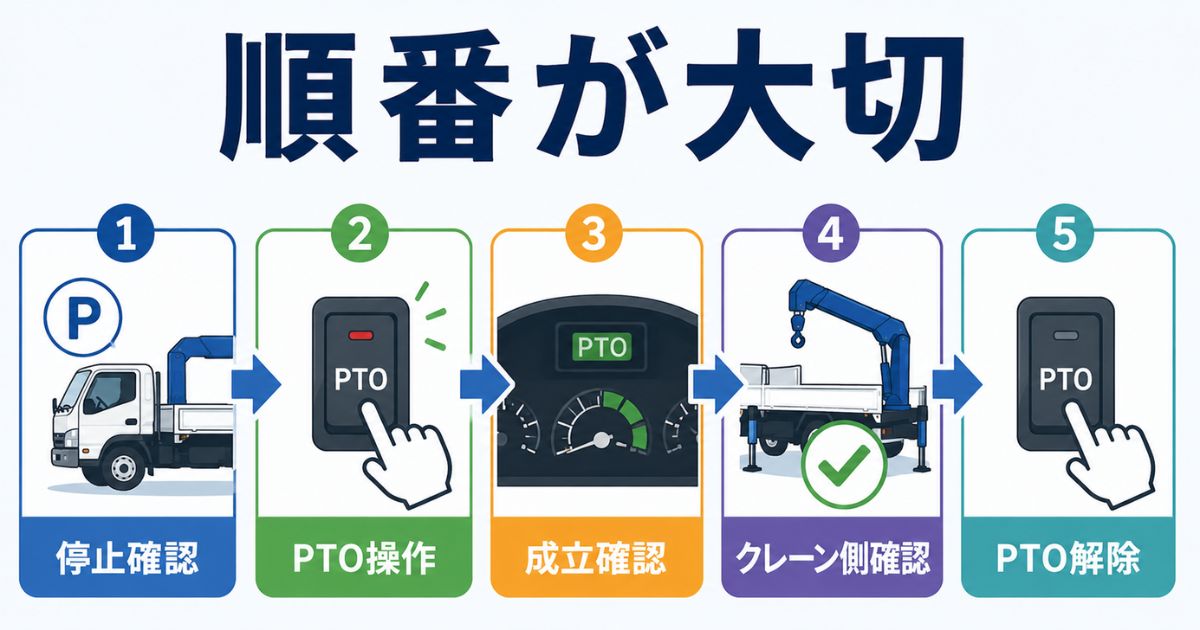 順番が大切

1
P
停止確認

2
PTO
PTO操作

3
PTO
成立確認

4
クレーン側確認

5
PTO
PTO解除