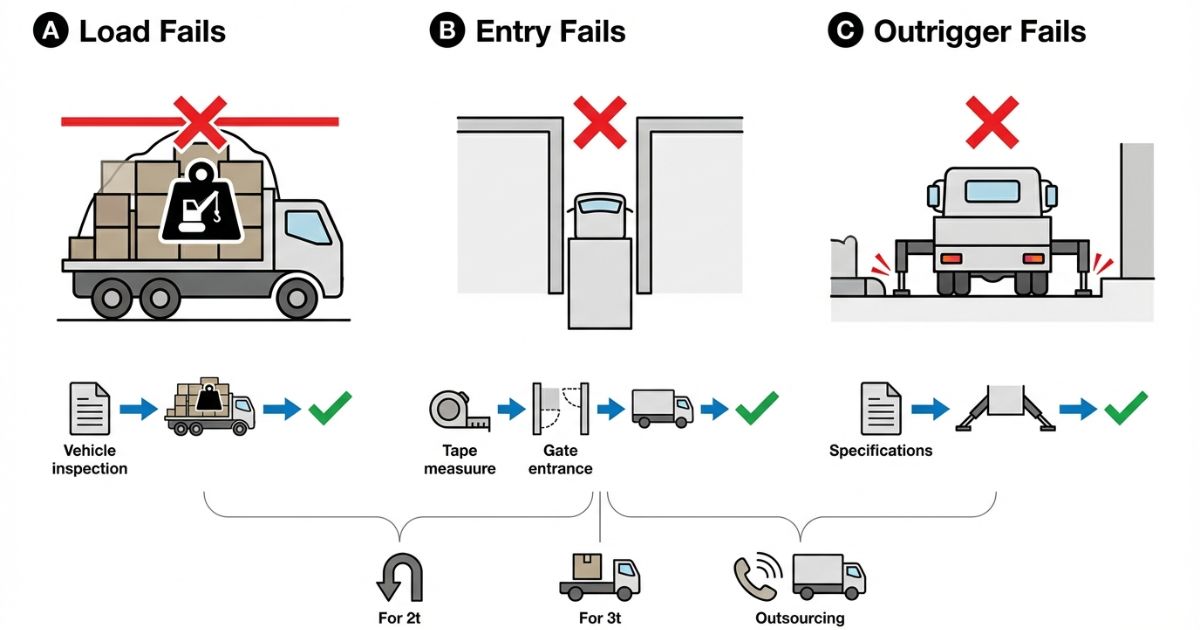 A Load Fails

B Entry Fails

C Outrigger Fails

Vehicle inspection

Tape measuure

Gate entrance

Specifications

For 2t

For 3t

Outsourcing