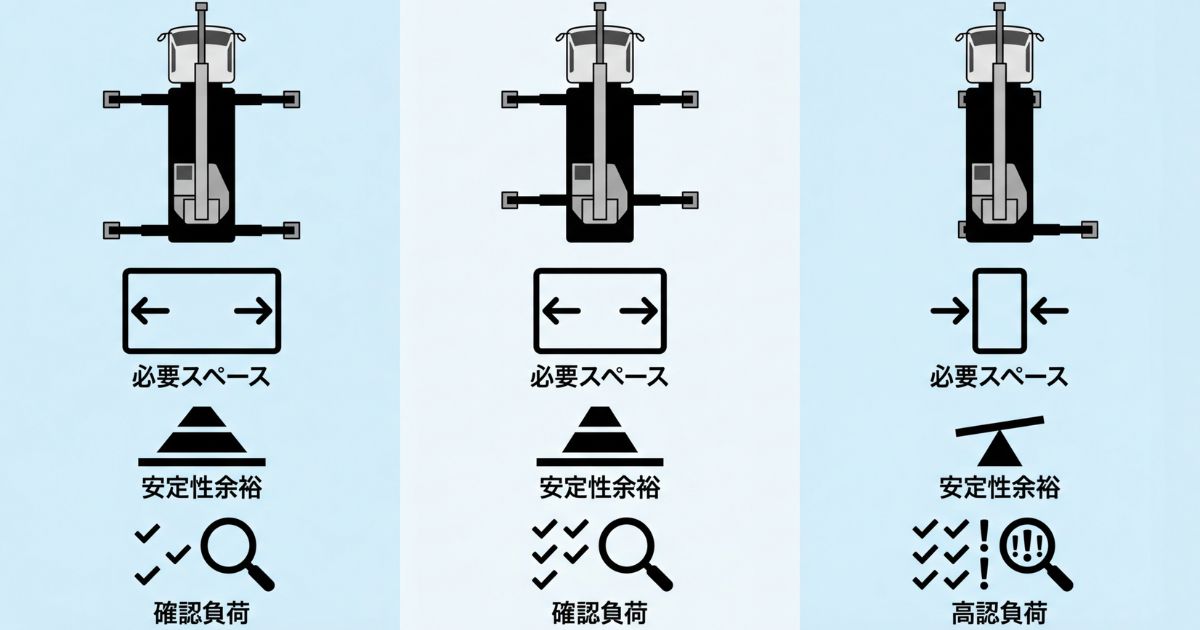 必要スペース
安定性余裕
確認負荷

必要スペース
安定性余裕
確認負荷

必要スペース
安定性余裕
高認負荷