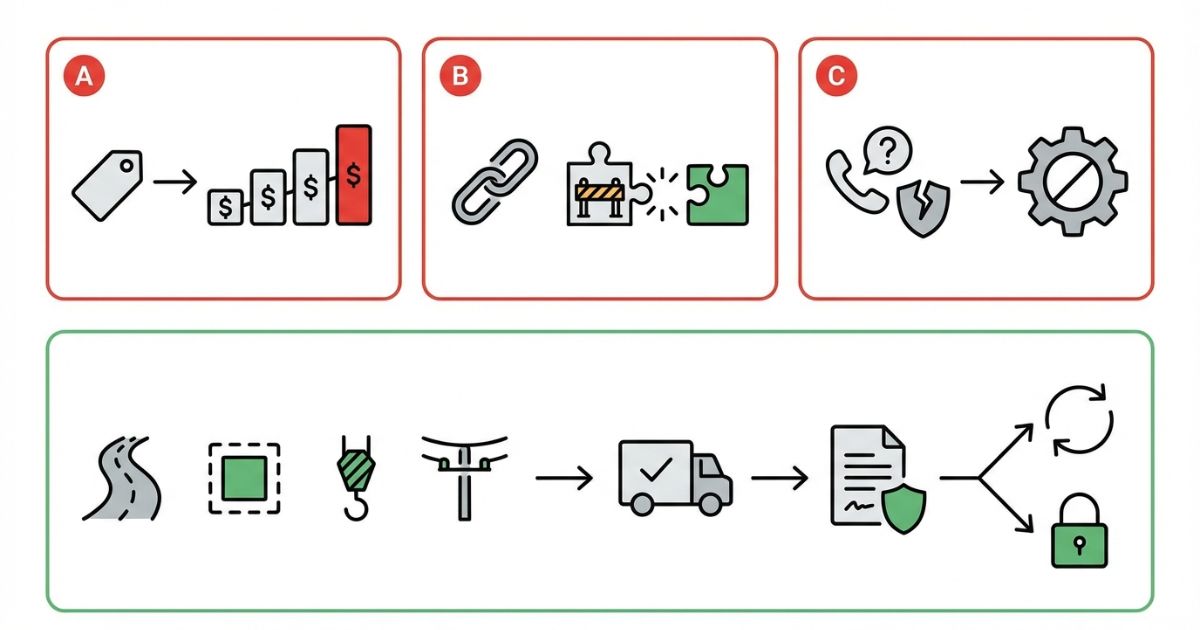 A

$ $ $ $

B

C

?