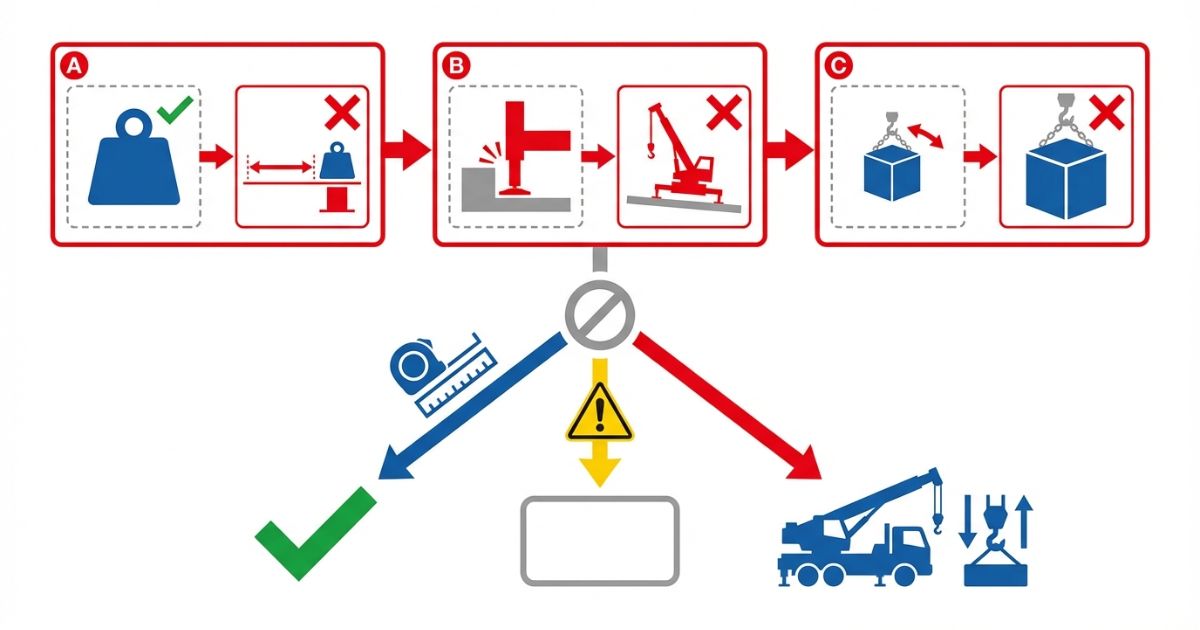 A

B

C