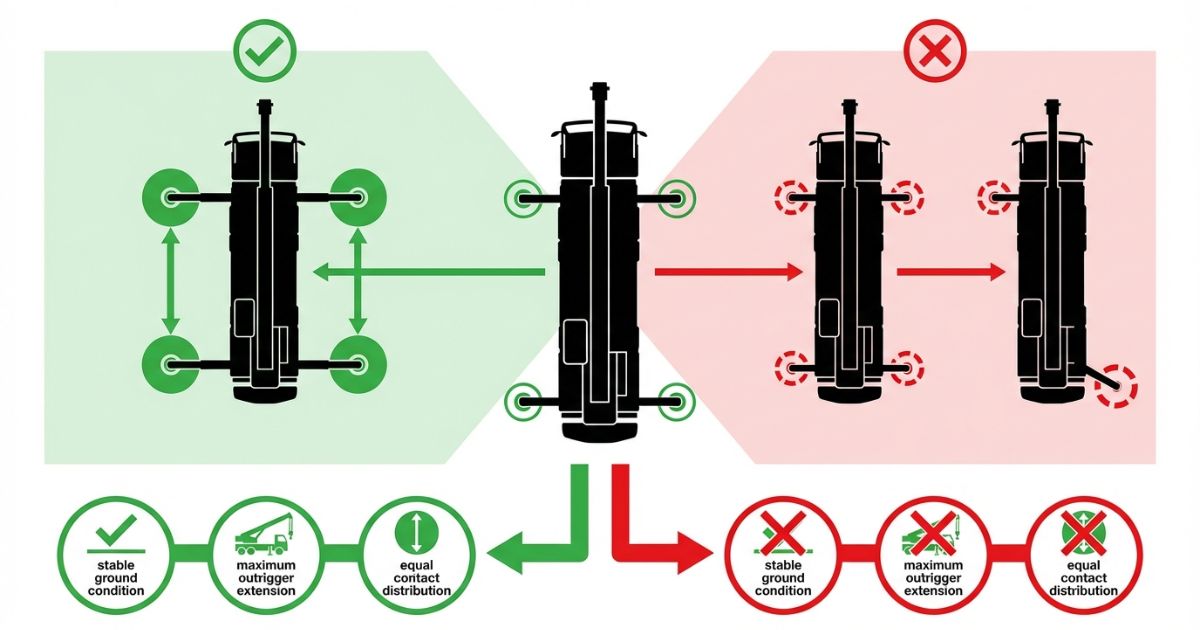 stable ground condition

maximum outrigger extension

equal contact distribution

stable ground condition

maximum outrigger extension

equal contact distribution