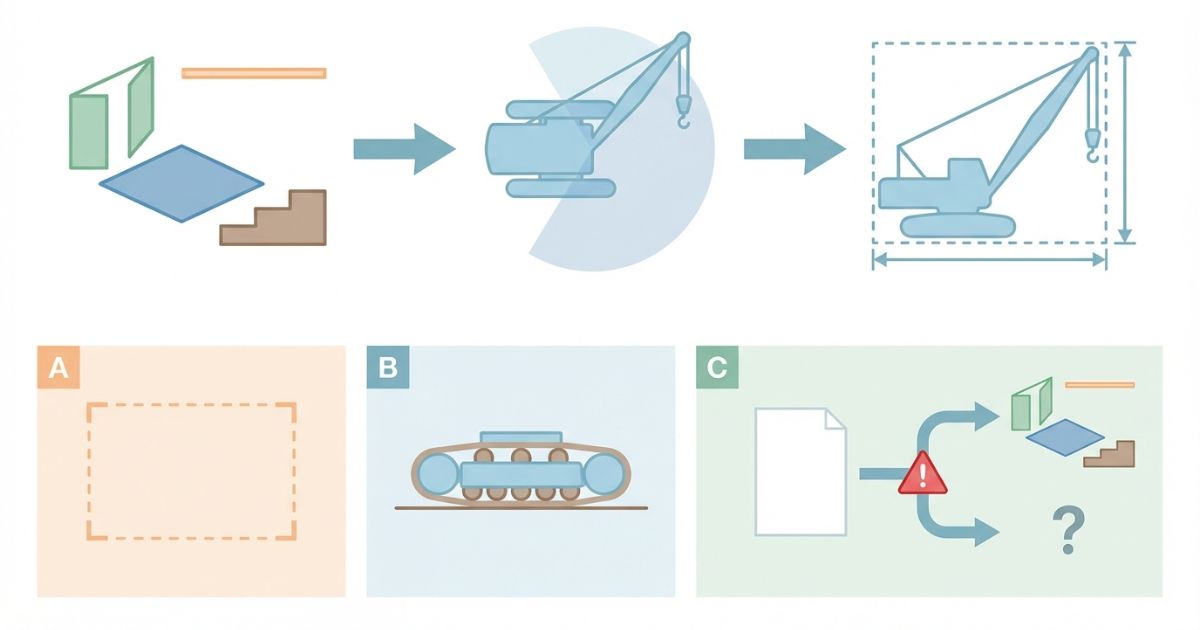 A

B

C

!

?