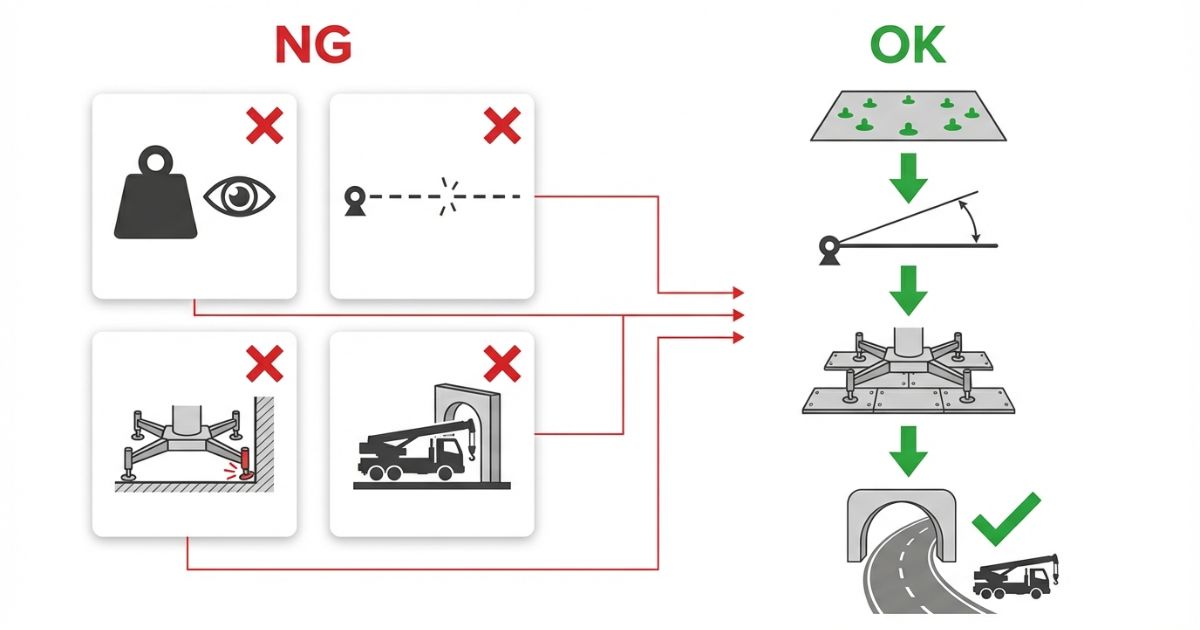 NG

OK