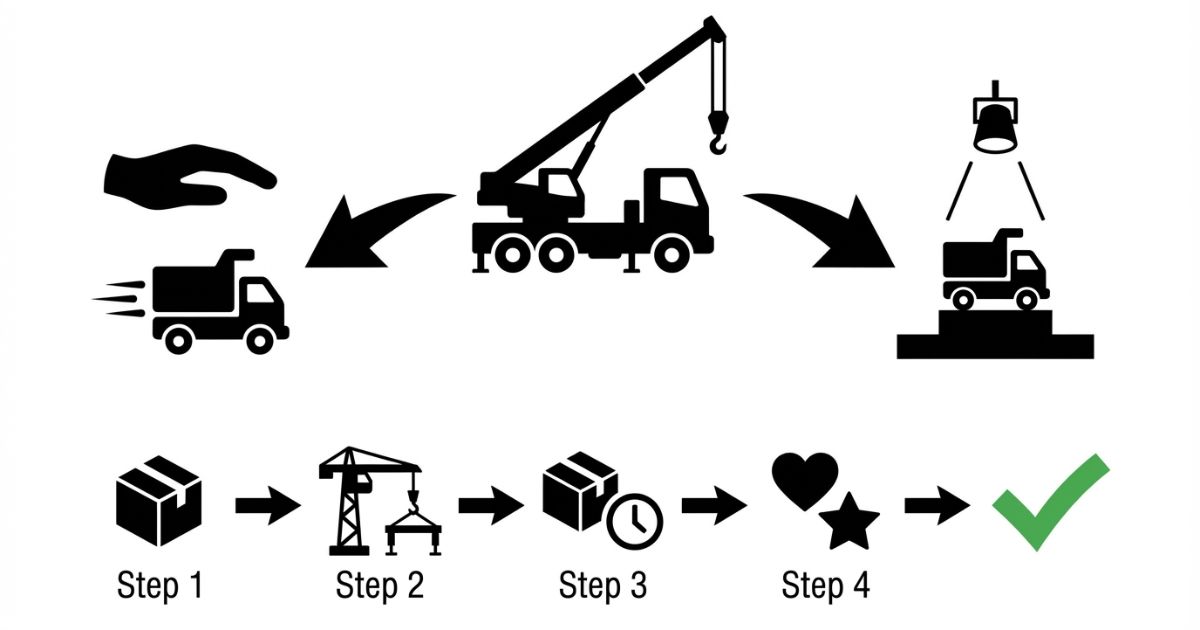 Step 1
Step 2
Step 3
Step 4