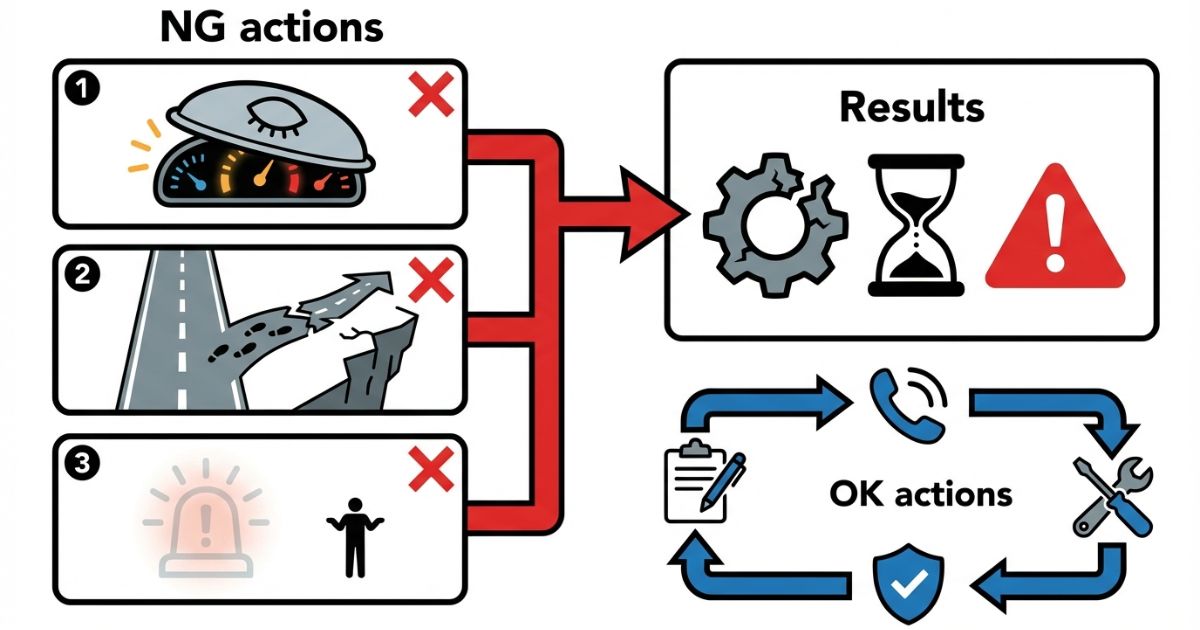 NG actions

1

2

3

Results

OK actions