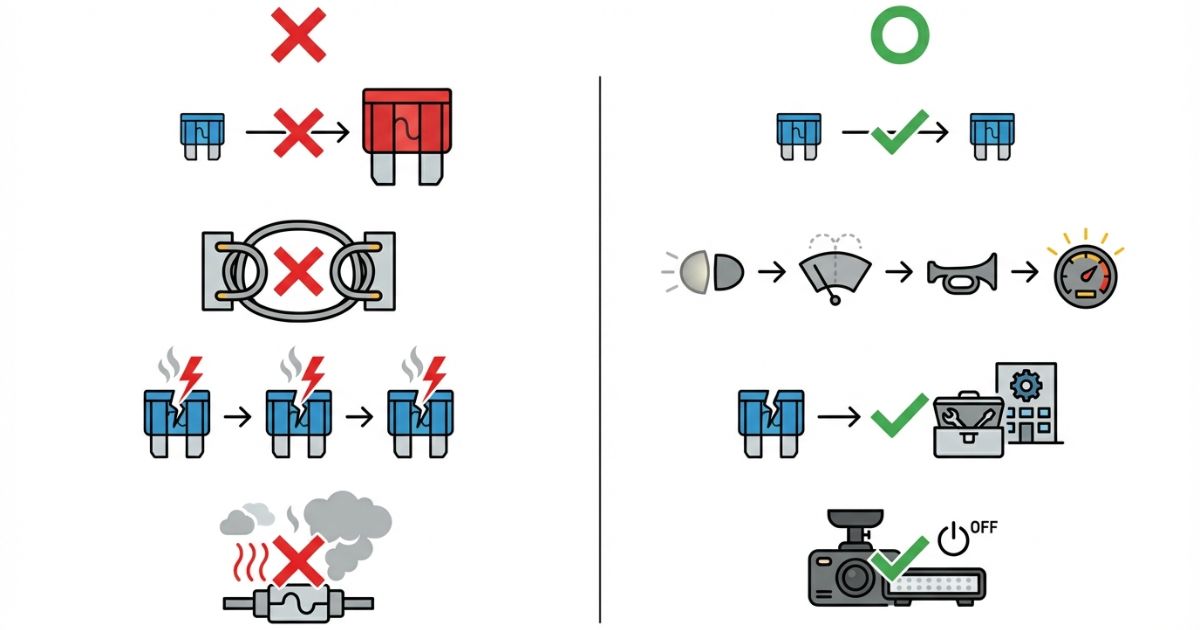 OFF