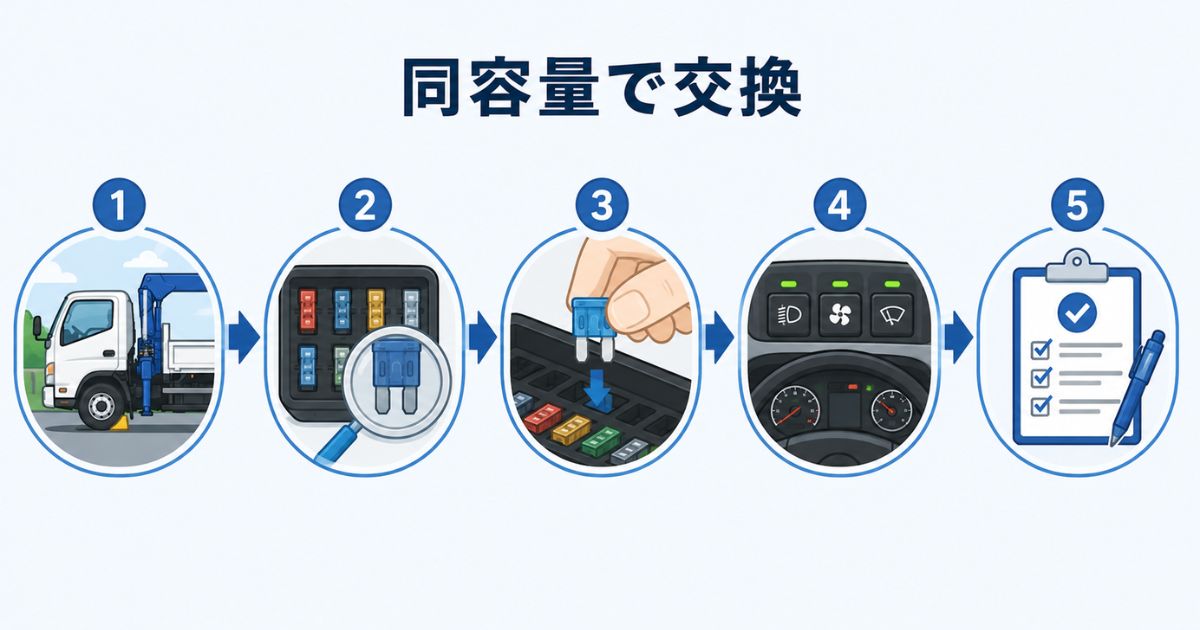 同容量で交換

1

2

3

4

5