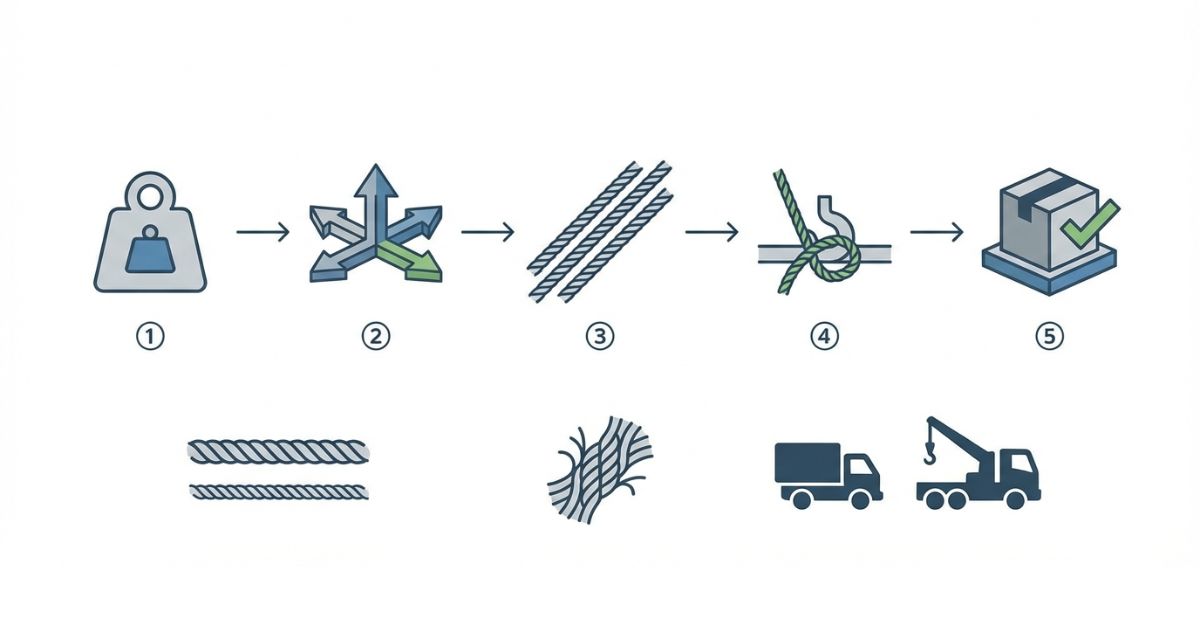 ①
②
③
④
⑤