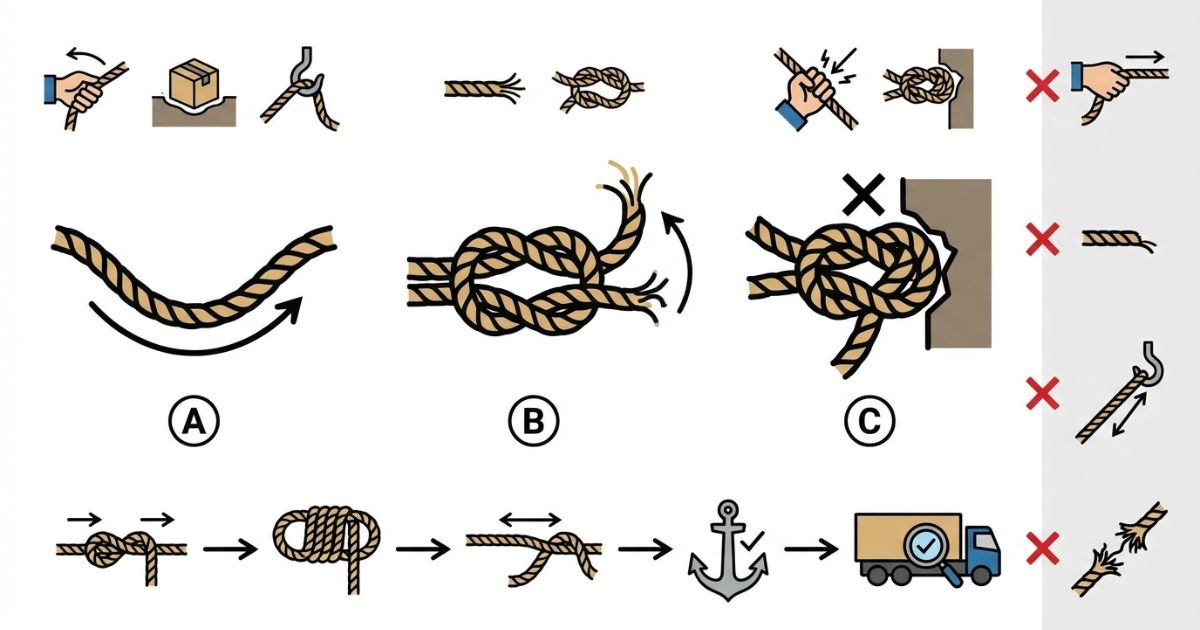 A

B

C