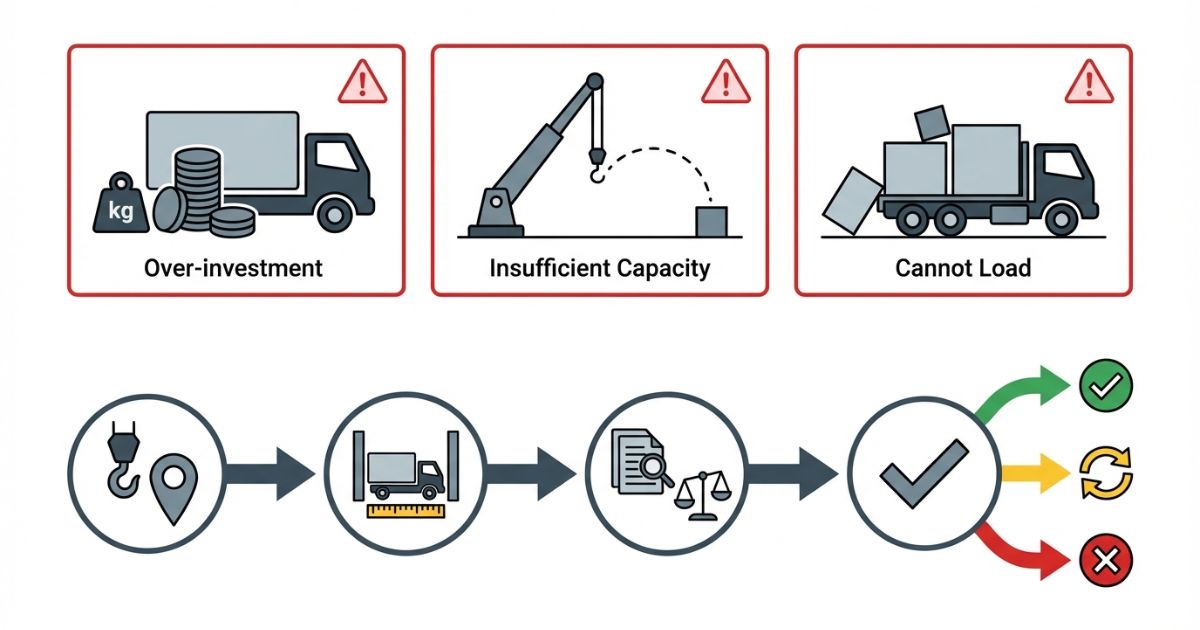 kg
Over-investment

Insufficient Capacity

Cannot Load