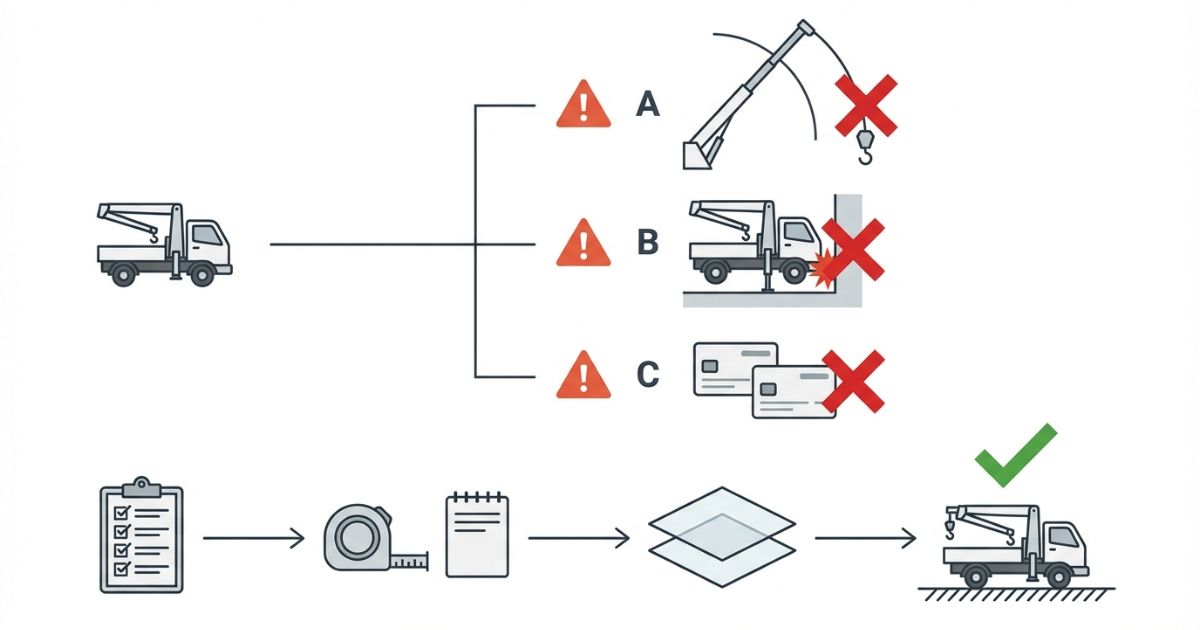 A

B

C